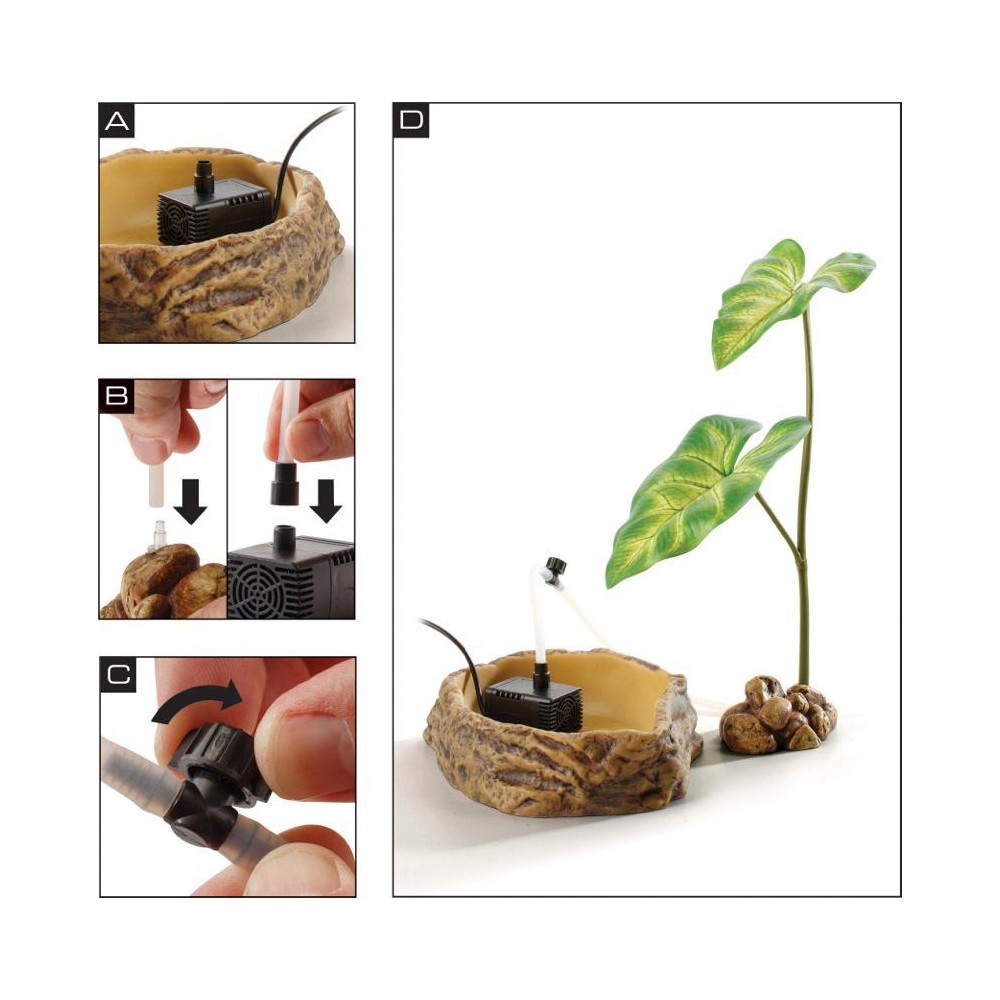 A

B

C

D