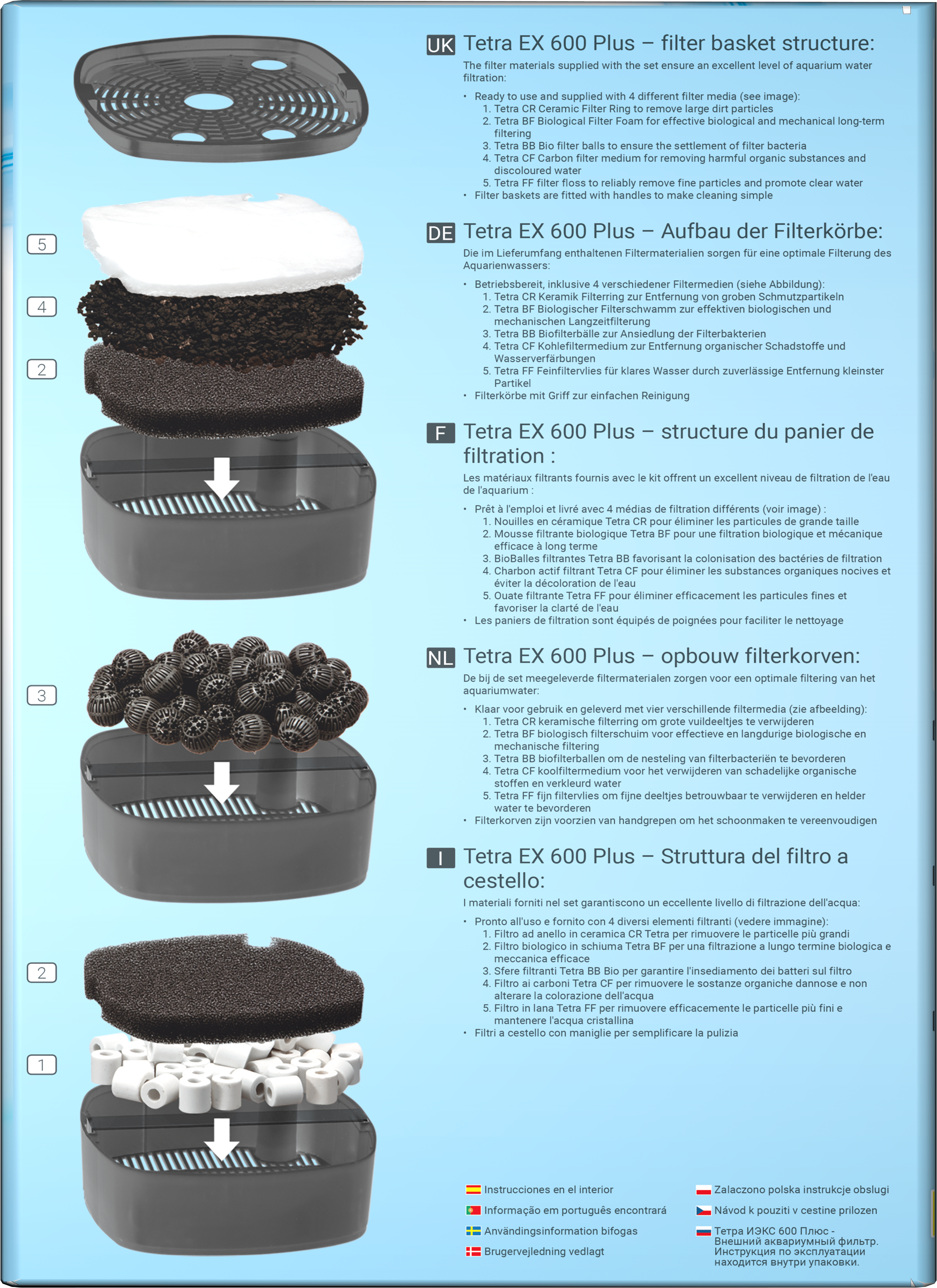 5

4

2

3

2

1

UK Tetra EX 600 Plus – filter basket structure:

The filter materials supplied with the set ensure an excellent level of aquarium water filtration:

• Ready to use and supplied with 4 different filter media (see image):
1. Tetra CR Ceramic Filter Ring to remove large dirt particles
2. Tetra BF Biological Filter Foam for effective biological and mechanical long-term filtering
3. Tetra BB Bio filter balls to ensure the settlement of filter bacteria
4. Tetra CF Carbon filter medium for removing harmful organic substances and discoloured water
5. Tetra FF filter floss to reliably remove fine particles and promote clear water
• Filter baskets are fitted with handles to make cleaning simple

DE Tetra EX 600 Plus – Aufbau der Filterkörbe:

Die im Lieferumfang enthaltenen Filtermaterialien sorgen für eine optimale Filterung des Aquarienwassers:

• Betriebsbereit, inklusive 4 verschiedener Filtermedien (siehe Abbildung):
1. Tetra CR Keramik Filterring zur Entfernung von groben Schmutzpartikeln
2. Tetra BF Biologischer Filterschwamm zur effektiven biologischen und mechanischen Langzeitfilterung
3. Tetra BB Biofilterbälle zur Ansiedlung der Filterbakterien
4. Tetra CF Kohlefiltermedium zur Entfernung organischer Schadstoffe und Wasserverfärbungen
5. Tetra FF Feinfiltervlies für klares Wasser durch zuverlässige Entfernung kleinster Partikel
• Filterkörbe mit Griff zur einfachen Reinigung

F Tetra EX 600 Plus – structure du panier de filtration :

Les matériaux filtrants fournis avec le kit offrent un excellent niveau de filtration de l'eau de l'aquarium :

• Prêt à l'emploi et livré avec 4 médias de filtration différents (voir image) :
1. Nouilles en céramique Tetra CR pour éliminer les particules de grande taille
2. Mousse filtrante biologique Tetra BF pour une filtration biologique et mécanique efficace à long terme
3. BioBalles filtrantes Tetra BB favorisant la colonisation des bactéries de filtration
4. Charbon actif filtrant Tetra CF pour éliminer les substances organiques nocives et éviter la décoloration de l'eau
5. Ouate filtrante Tetra FF pour éliminer efficacement les particules fines et favoriser la clarté de l'eau
• Les paniers de filtration sont équipés de poignées pour faciliter le nettoyage

NL Tetra EX 600 Plus – opbouw filterkorven:

De bij de set meegeleverde filtermaterialen zorgen voor een optimale filtering van het aquariumwater:

• Klaar voor gebruik en geleverd met vier verschillende filtermedia (zie afbeelding):
1. Tetra CR keramische filterring om grote vuildeeltjes te verwijderen
2. Tetra BF biologisch filterschuim voor effectieve en langdurige biologische en mechanische filtering
3. Tetra BB biofilterballen om de nesteling van filterbacteriën te bevorderen
4. Tetra CF koolfiltermedium voor het verwijderen van schadelijke organische stoffen en verkleurd water
5. Tetra FF fijn filtervlies om fijne deeltjes betrouwbaar te verwijderen en helder water te bevorderen
• Filterkorven zijn voorzien van handgrepen om het schoonmaken te vereenvoudigen

I Tetra EX 600 Plus – Struttura del filtro a cestello:

I materiali forniti nel set garantiscono un eccellente livello di filtrazione dell'acqua:

• Pronto all'uso e fornito con 4 diversi elementi filtranti (vedere immagine):
1. Filtro ad anello in ceramica CR Tetra per rimuovere le particelle più grandi
2. Filtro biologico in schiuma Tetra BF per una filtrazione a lungo termine biologica e meccanica efficace
3. Sfere filtranti Tetra BB Bio per garantire l'insediamento dei batteri sul filtro
4. Filtro ai carboni Tetra CF per rimuovere le sostanze organiche dannose e non alterare la colorazione dell'acqua
5. Filtro in lana Tetra FF per rimuovere efficacemente le particelle più fini e mantenere l'acqua cristallina
• Filtri a cestello con maniglie per semplificare la pulizia

Instrucciones en el interior
Informação em português encontrará
Användingsinformation bifogas
Brugervejledning vedlagt

Zalaczono polska instrukcje obslugi
Návod k pouziti v cestine prilozen
Тетра ИЭКС 600 Плюс - Внешний аквариумный фильтр. Инструкция по эксплуатации находится внутри упаковки.