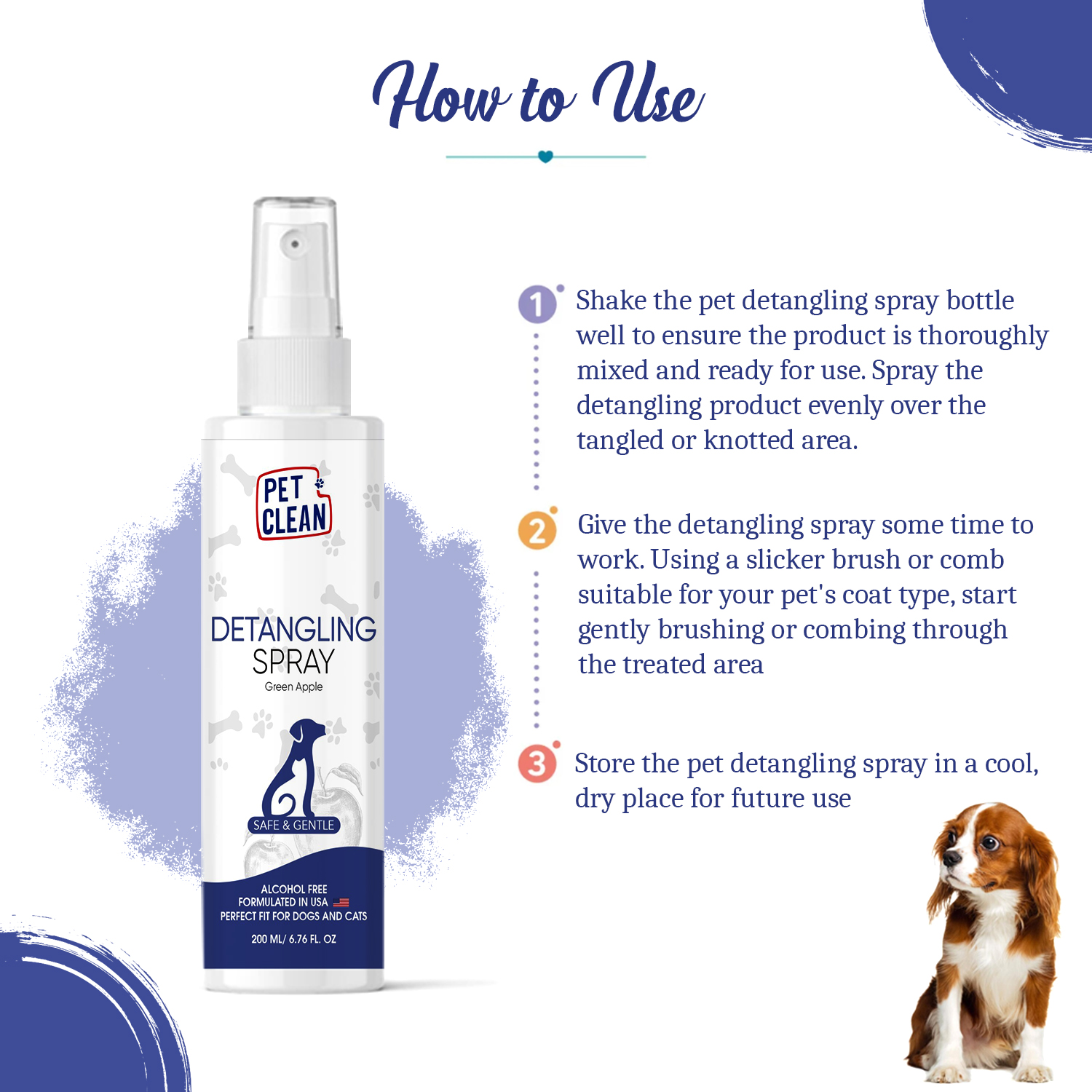 How to Use

PET CLEAN

DETANGLING SPRAY

Green Apple

SAFE & GENTLE

ALCOHOL FREE
FORMULATED IN USA
PERFECT FIT FOR DOGS AND CATS

200 ML/ 6.76 FL. OZ

1 Shake the pet detangling spray bottle well to ensure the product is thoroughly mixed and ready for use. Spray the detangling product evenly over the tangled or knotted area.

2 Give the detangling spray some time to work. Using a slicker brush or comb suitable for your pet's coat type, start gently brushing or combing through the treated area

3 Store the pet detangling spray in a cool, dry place for future use